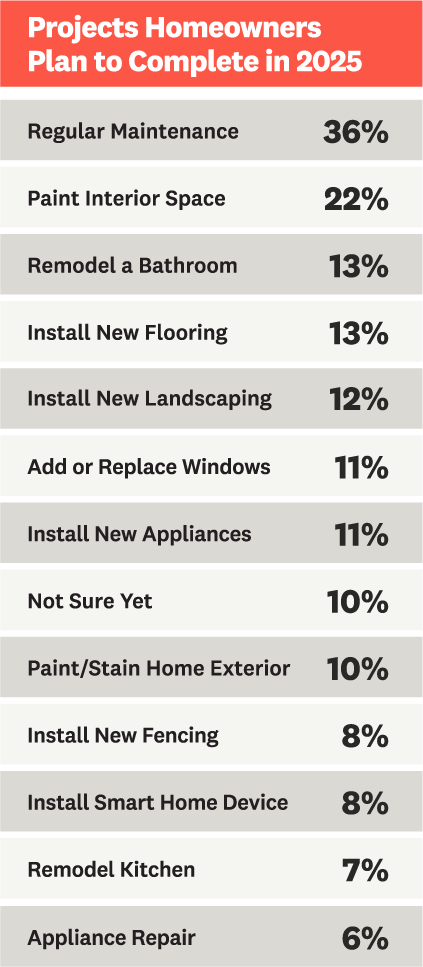 Projects Homeowners Plan to Complete in 2025

| | |
|---|---|
| Regular Maintenance | 36% |
| Paint Interior Space | 22% |
| Remodel a Bathroom | 13% |
| Install New Flooring | 13% |
| Install New Landscaping | 12% |
| Add or Replace Windows | 11% |
| Install New Appliances | 11% |
| Not Sure Yet | 10% |
| Paint/Stain Home Exterior | 10% |
| Install New Fencing | 8% |
| Install Smart Home Device | 8% |
| Remodel Kitchen | 7% |
| Appliance Repair | 6% |